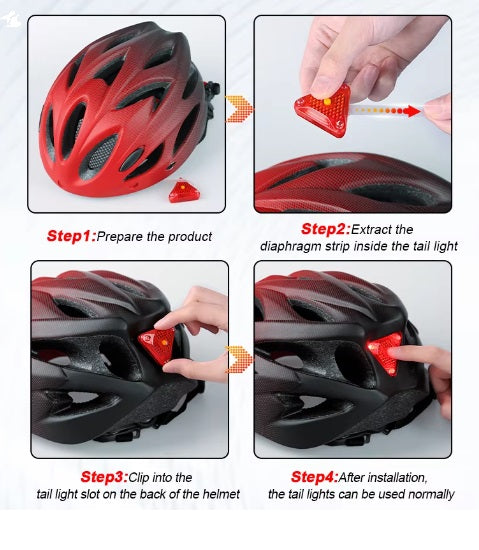 Step1:Prepare the product

Step2:Extract the diaphragm strip inside the tail light

Step3:Clip into the tail light slot on the back of the helmet

Step4:After installation, the tail lights can be used normally