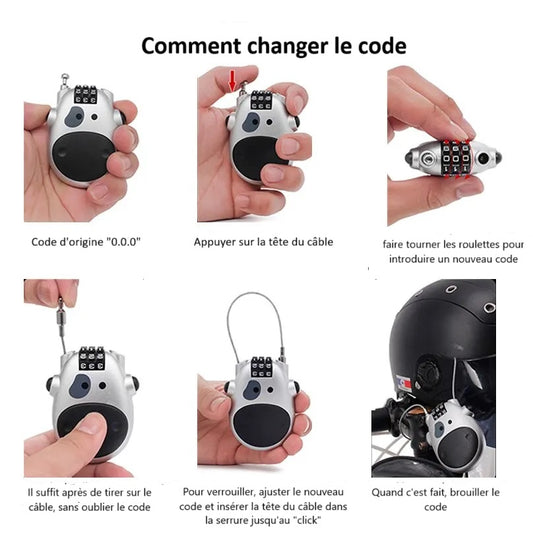 Comment changer le code

Code d'origine "0.0.0"

Appuyer sur la tête du câble

faire tourner les roulettes pour introduire un nouveau code

Il suffit après de tirer sur le câble, sans oublier le code

Pour verrouiller, ajuster le nouveau code et insérer la tête du câble dans la serrure jusqu'au "click"

Quand c'est fait, brouiller le code